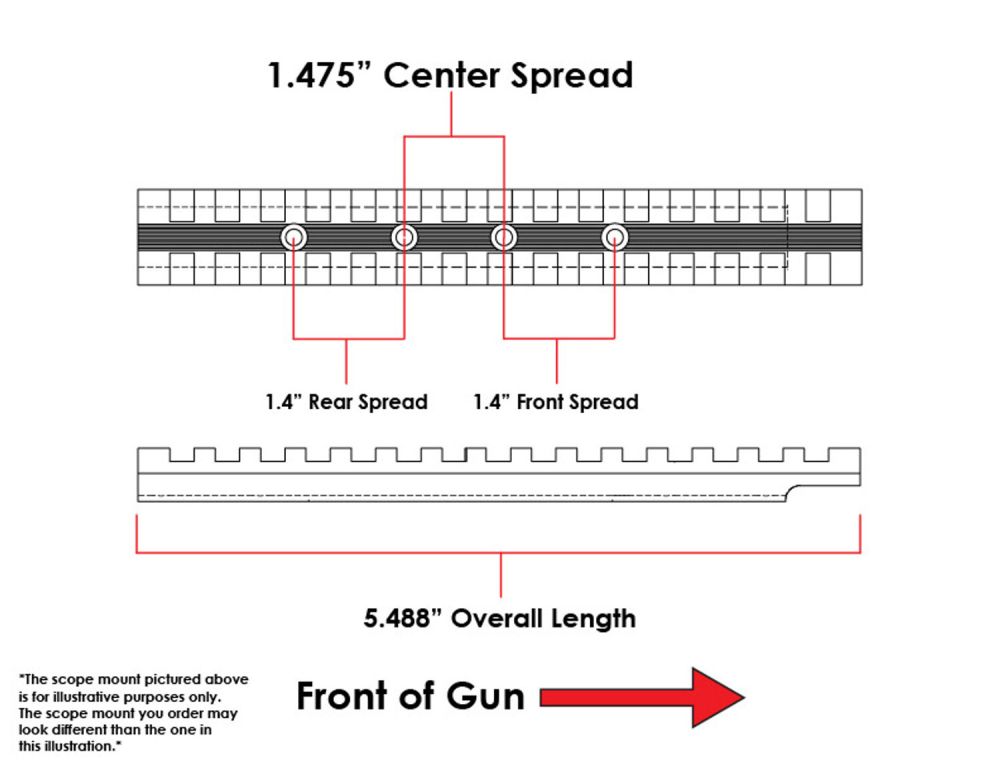 1.475” Center Spread

1.4” Rear Spread

1.4” Front Spread

5.488” Overall Length

*The scope mount pictured above is for illustrative purposes only. The scope mount you order may look different than the one in this illustration.*

Front of Gun